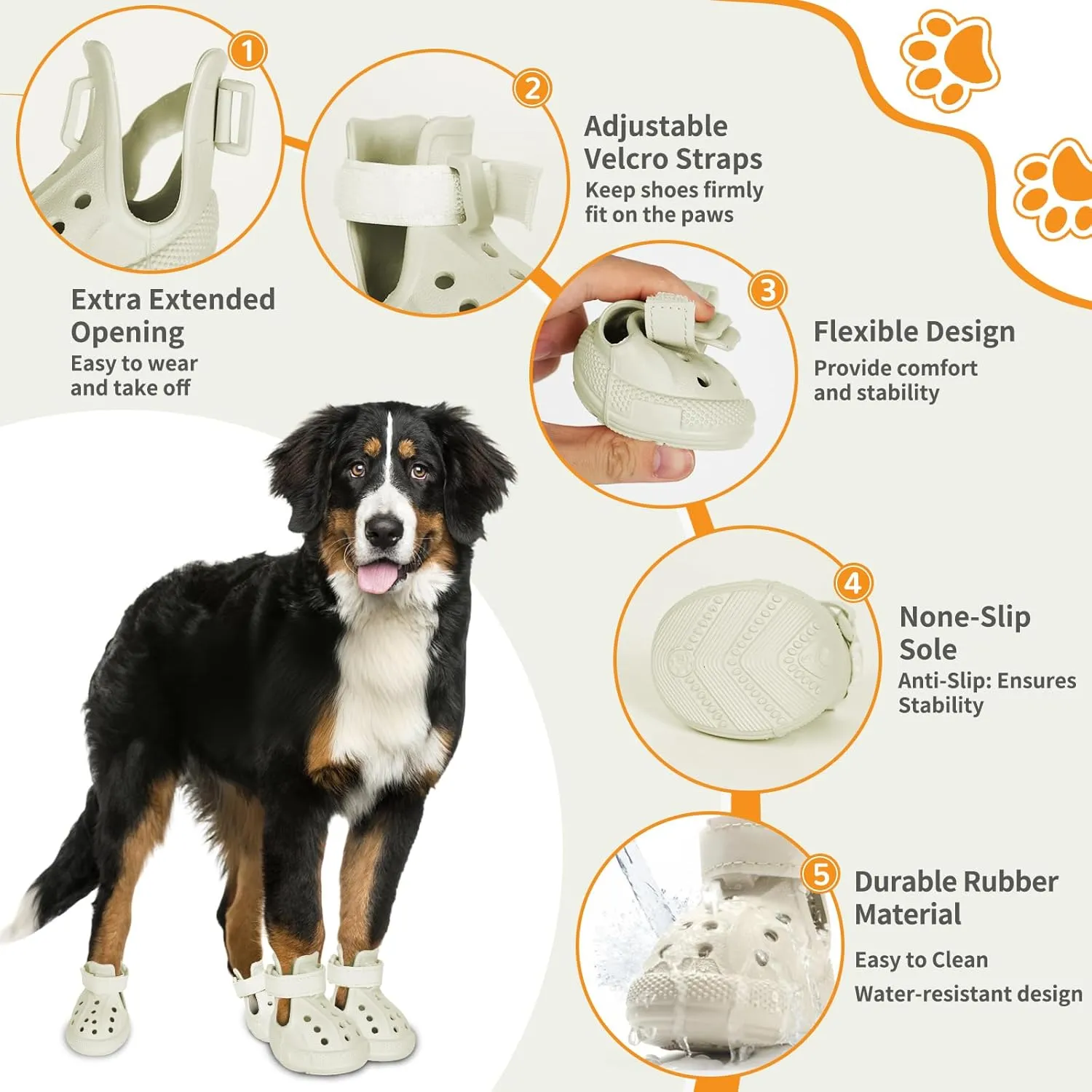 1

Extra Extended Opening
Easy to wear and take off

2

Adjustable Velcro Straps
Keep shoes firmly fit on the paws

3

Flexible Design
Provide comfort and stability

4

None-Slip Sole
Anti-Slip: Ensures Stability

5

Durable Rubber Material
Easy to Clean
Water-resistant design